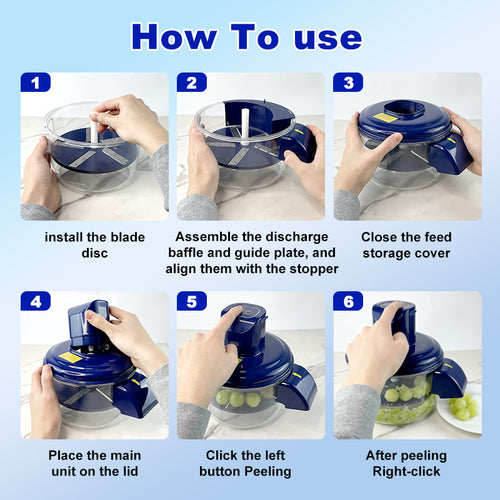 How To use

1

install the blade disc

2

Assemble the discharge baffle and guide plate, and align them with the stopper

3

Close the feed storage cover

4

Place the main unit on the lid

5

Click the left button Peeling

6

After peeling Right-click